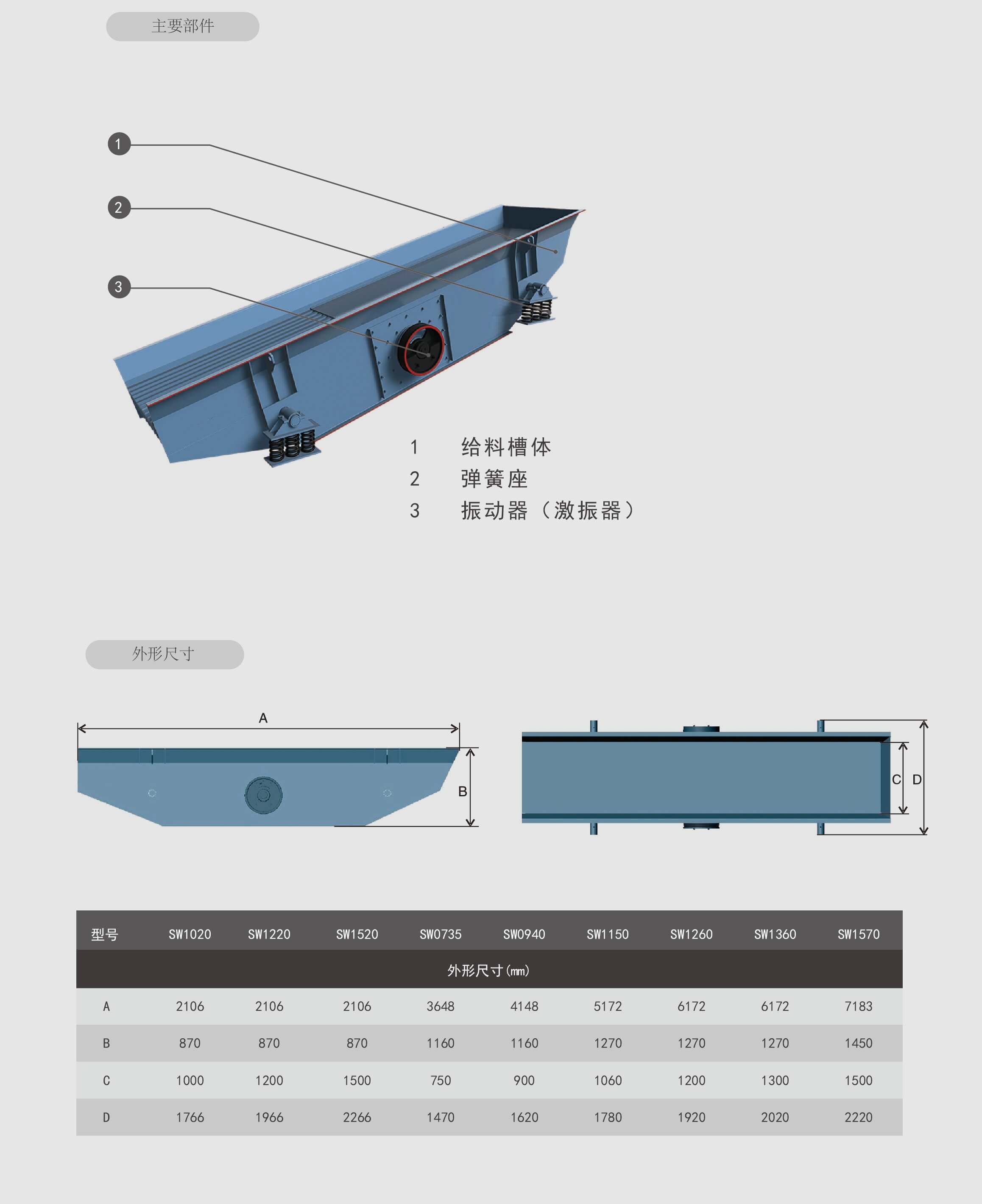 主要部件

1

2

3

1 给料槽体
2 弹簧座
3 振动器（激振器）

外形尺寸

A

B

C

D

| 型号 | SW1020 | SW1220 | SW1520 | SW0735 | SW0940 | SW1150 | SW1260 | SW1360 | SW1570 |
|---|---|---|---|---|---|---|---|---|---|
| 外形尺寸(mm) | | | | | | | | | |
| A | 2106 | 2106 | 2106 | 3648 | 4148 | 5172 | 6172 | 6172 | 7183 |
| B | 870 | 870 | 870 | 1160 | 1160 | 1270 | 1270 | 1270 | 1450 |
| C | 1000 | 1200 | 1500 | 750 | 900 | 1060 | 1200 | 1300 | 1500 |
| D | 1766 | 1966 | 2266 | 1470 | 1620 | 1780 | 1920 | 2020 | 2220 |